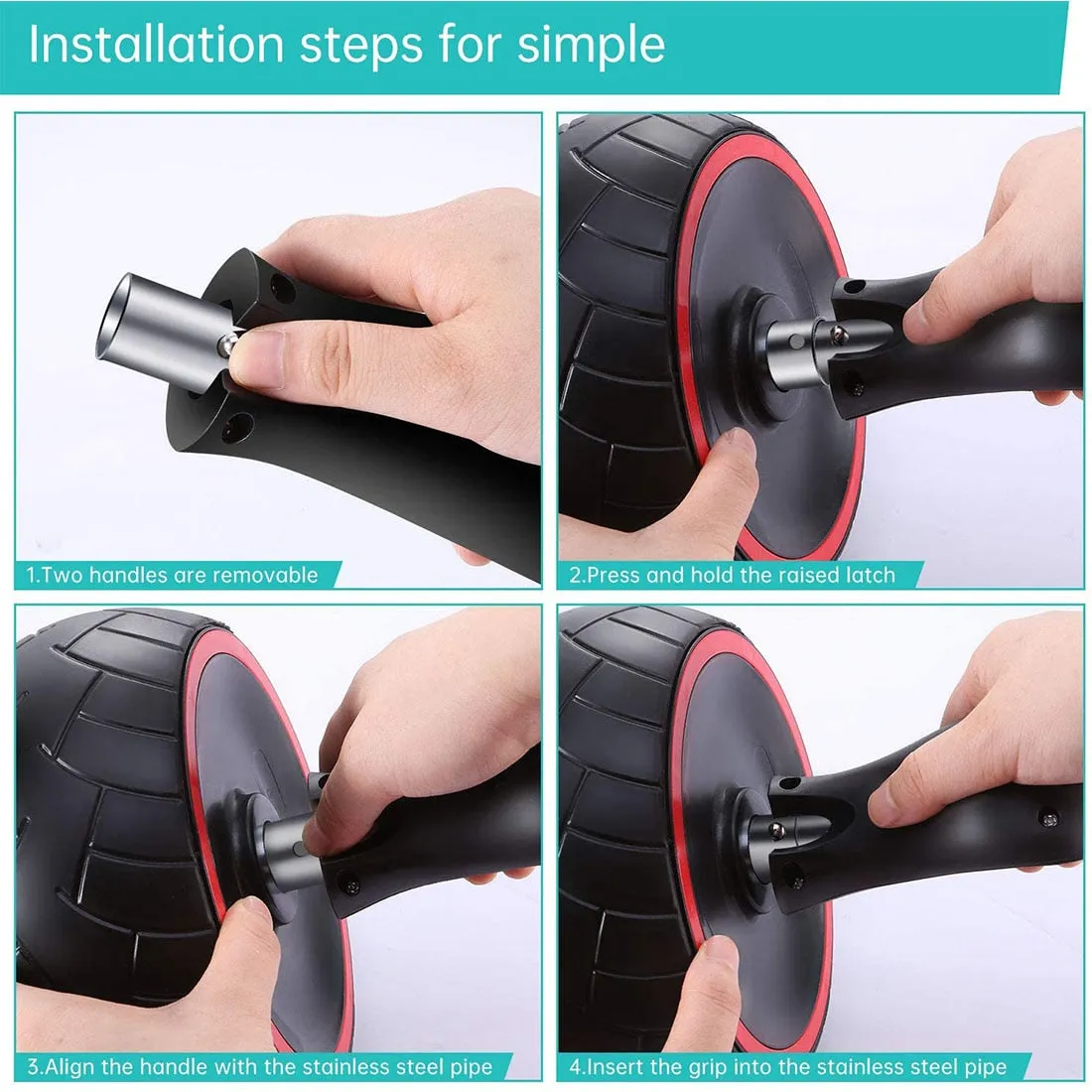 Installation steps for simple

1.Two handles are removable

2.Press and hold the raised latch

3.Align the handle with the stainless steel pipe

4.Insert the grip into the stainless steel pipe